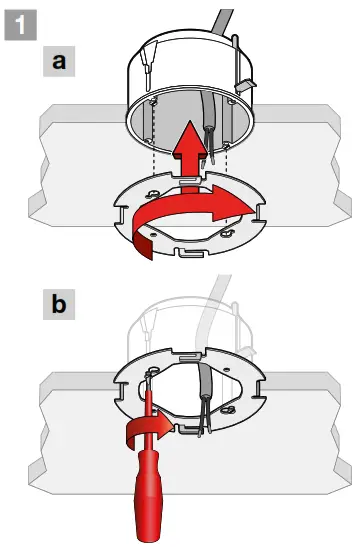 1
a
b