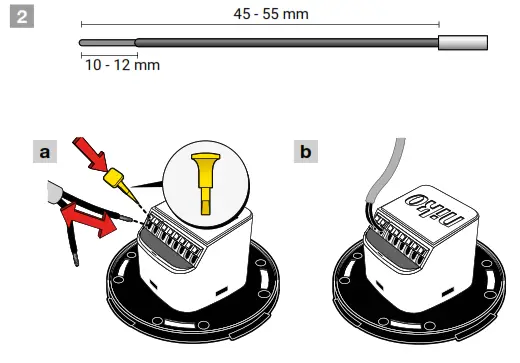 2

45 - 55 mm

10 - 12 mm

a

b

niko