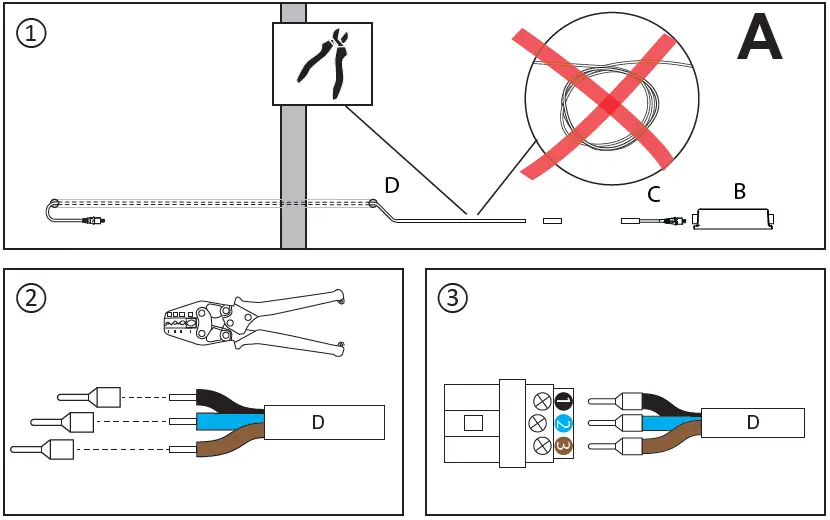 ①

A

D

C

B

②

D

③

1
2
3

D