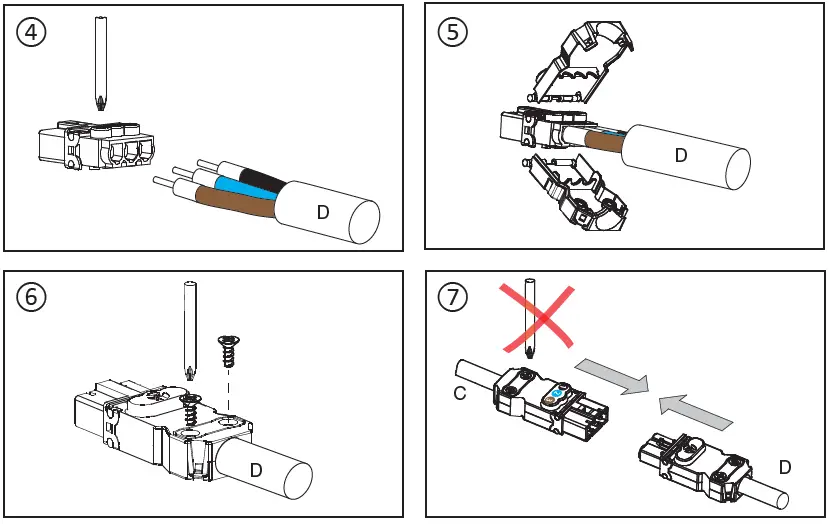 ④

D

⑤

D

⑥

D

⑦

C

D