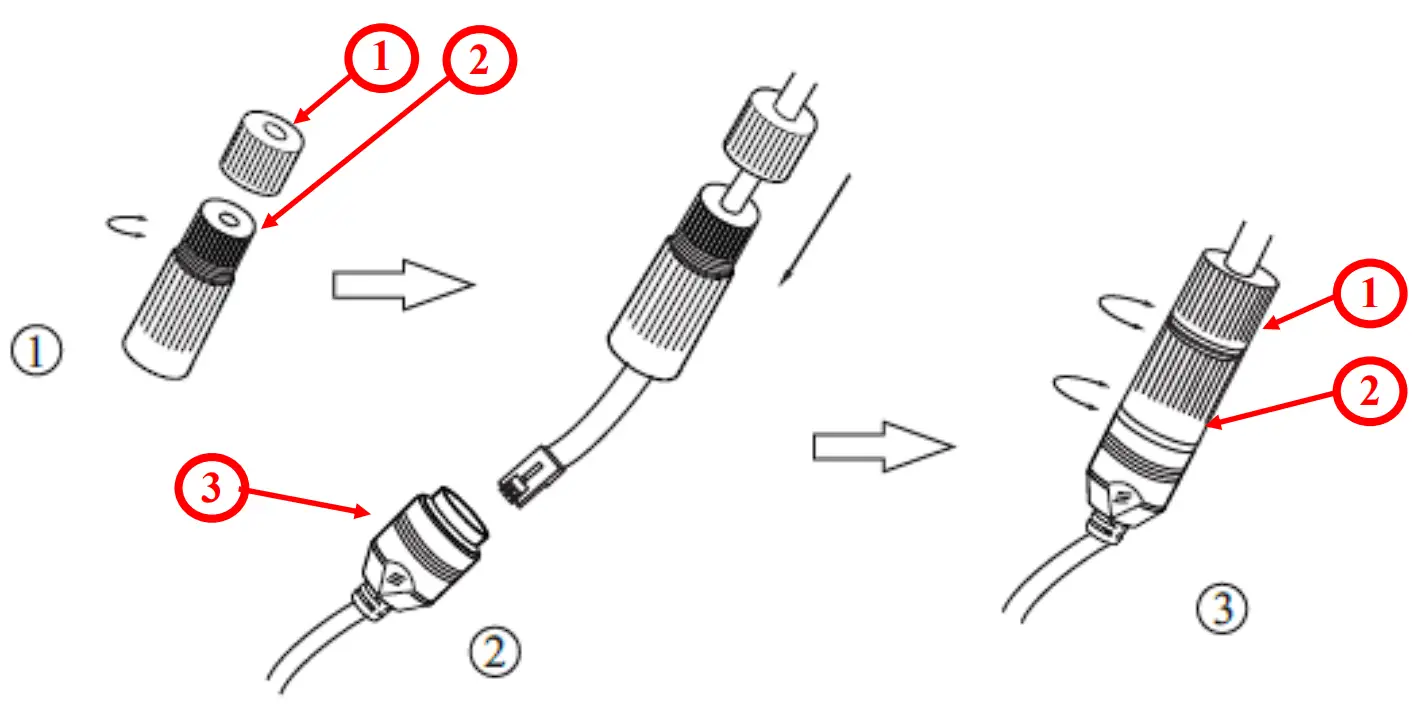 1
2
①
3
②
1
2
③