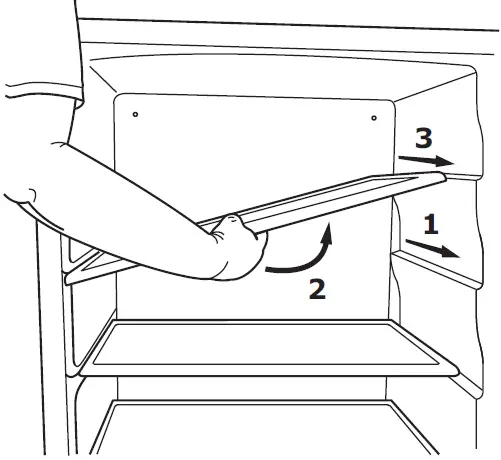 3
1
2