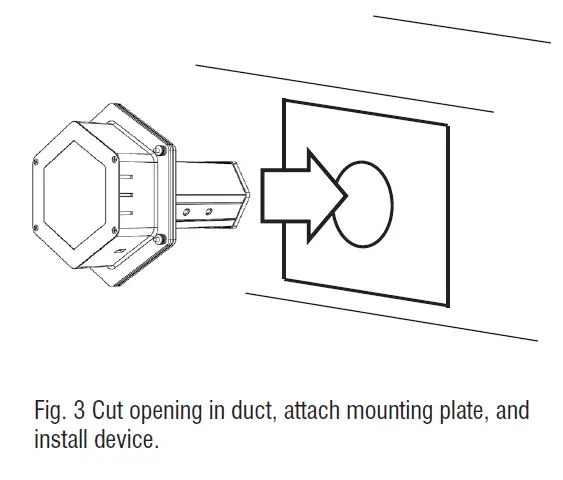 Fig. 3 Cut opening in duct, attach mounting plate, and install device.