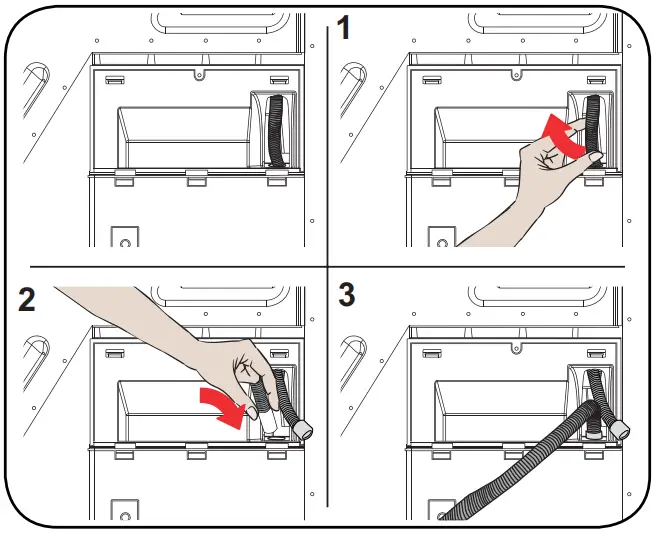 1

2

3