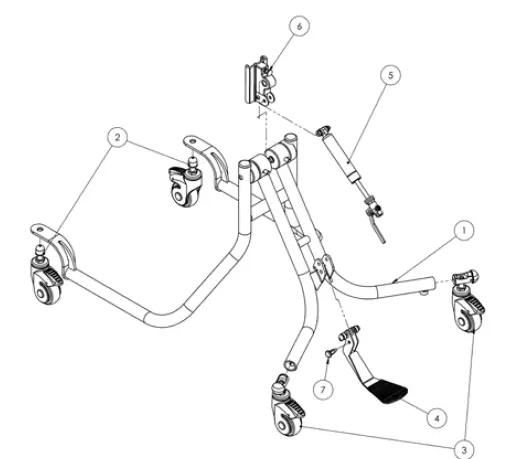 6
5
2
1
7
4
3