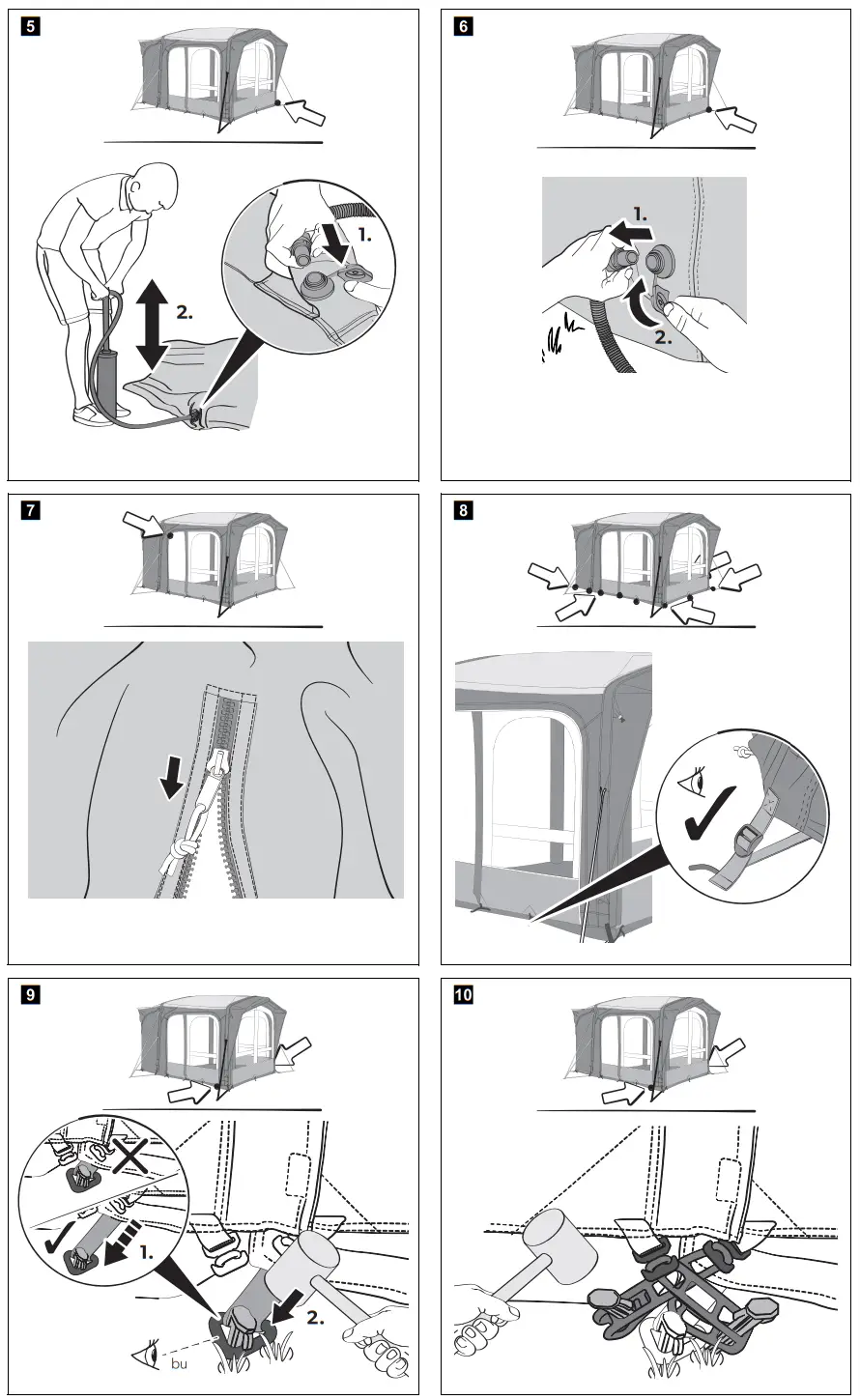 5

1.

2.

6

1.

2.

7

8

9

1.

2.

bu

10