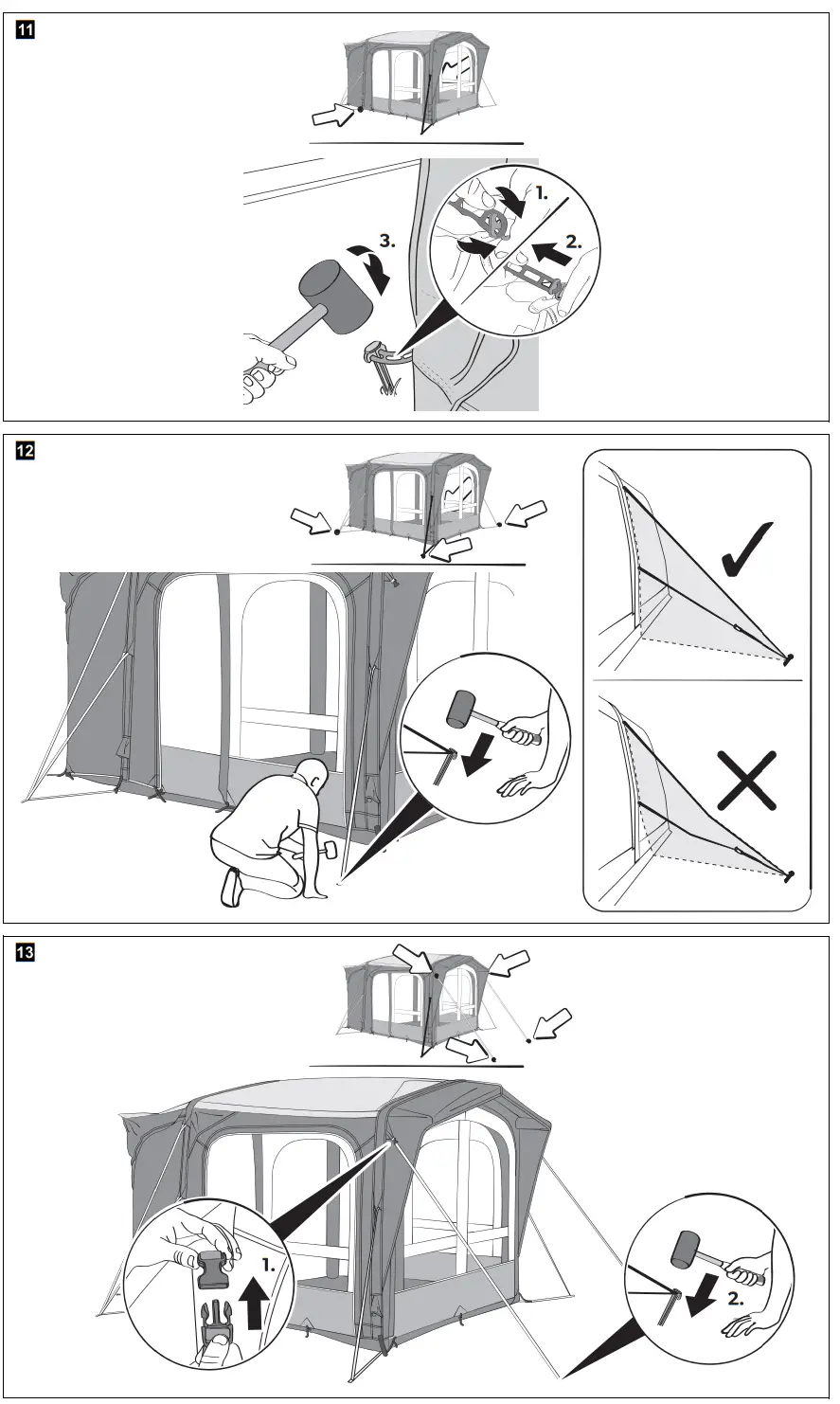 11

1.

2.

3.

12

13

1.

2.