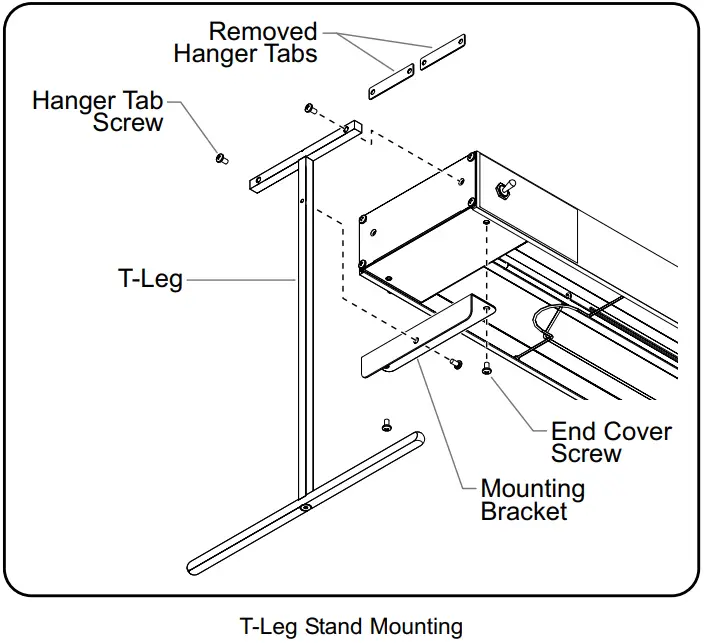 Removed Hanger Tabs

Hanger Tab Screw

T-Leg

End Cover Screw

Mounting Bracket

T-Leg Stand Mounting