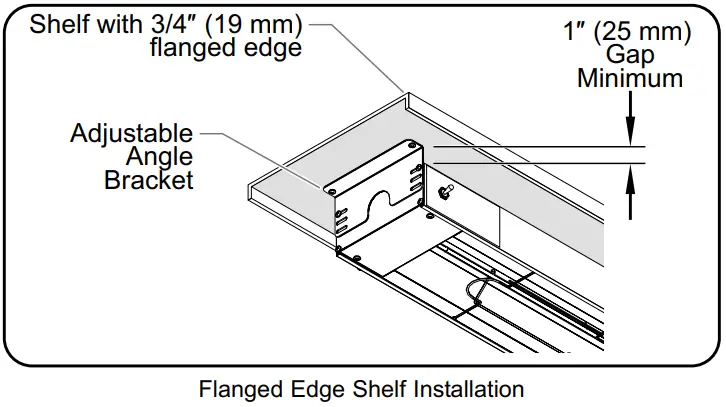 Shelf with 3/4″ (19 mm) flanged edge

1″ (25 mm) Gap Minimum

Adjustable Angle Bracket

Flanged Edge Shelf Installation