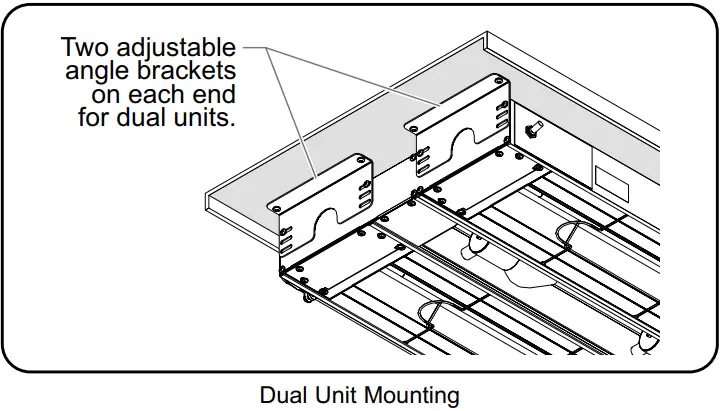 Two adjustable angle brackets on each end for dual units.

Dual Unit Mounting