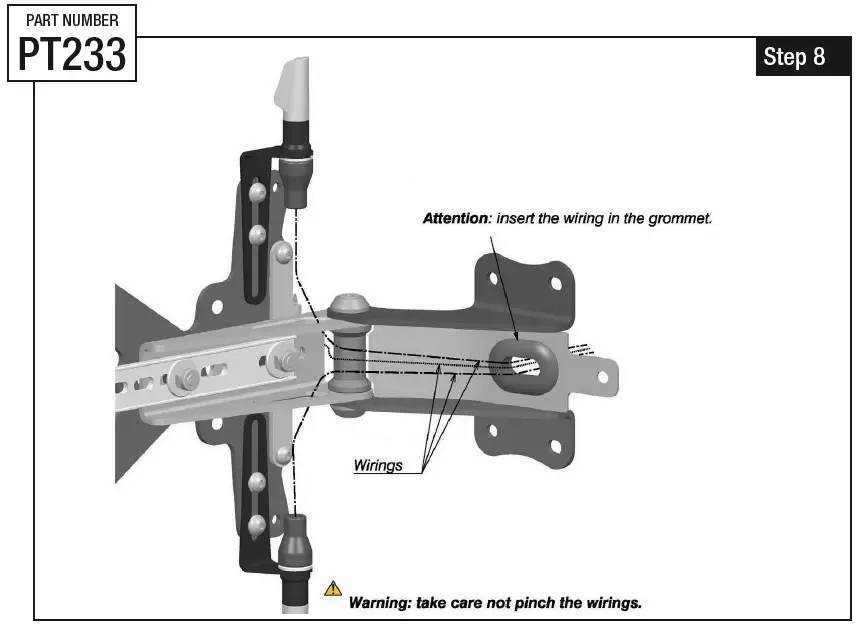 PART NUMBER
PT233

Step 8

Attention: insert the wiring in the grommet.

Wirings

Warning: take care not pinch the wirings.