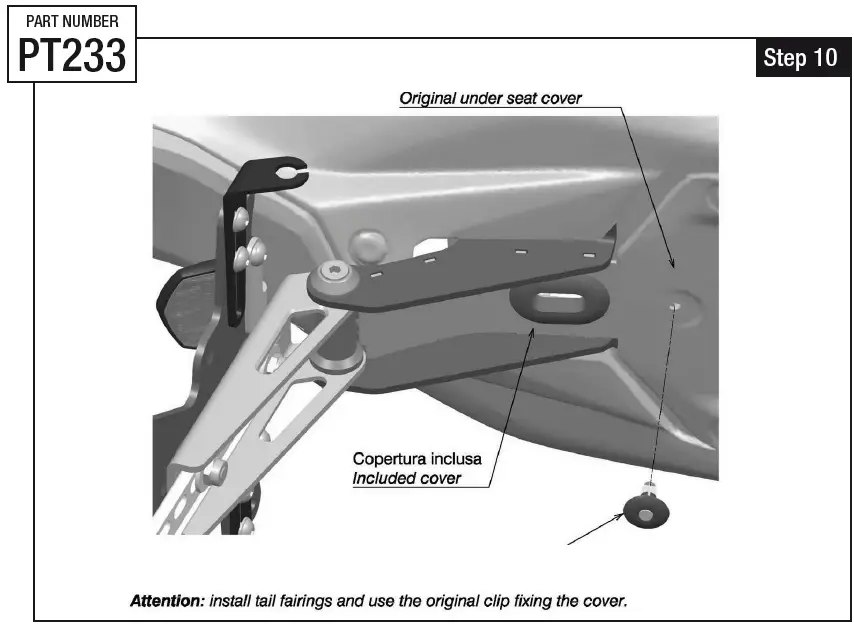 PART NUMBER
PT233

Step 10

Original under seat cover

Copertura inclusa
Included cover

Attention: install tail fairings and use the original clip fixing the cover.