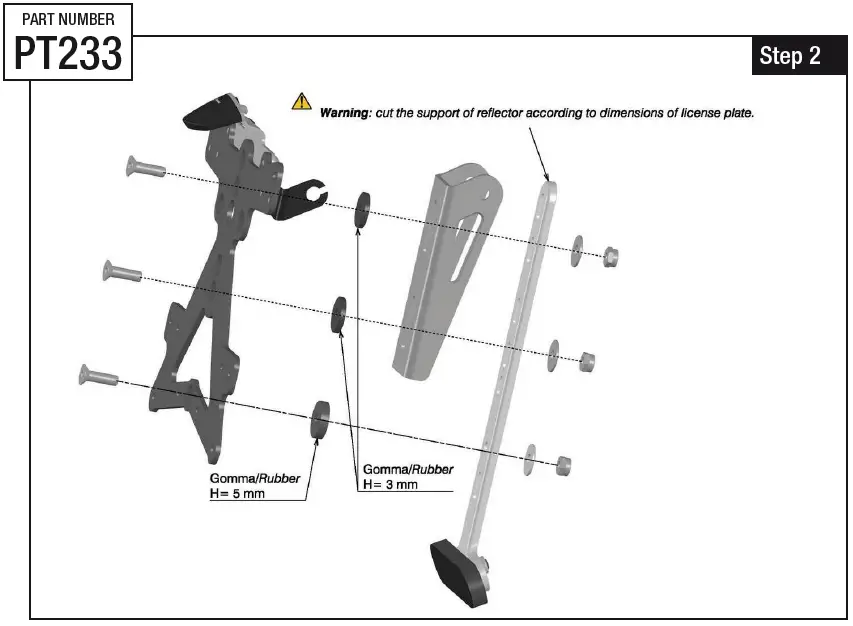 PART NUMBER
PT233

Step 2

Warning: cut the support of reflector according to dimensions of license plate.

Gomma/Rubber
H= 5 mm

Gomma/Rubber
H= 3 mm