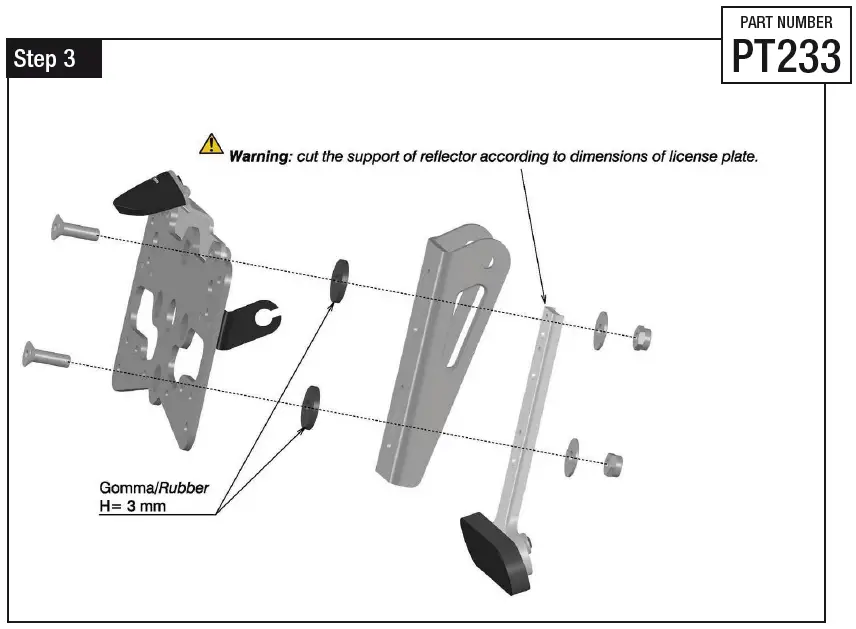 PART NUMBER
PT233

Step 3

Warning: cut the support of reflector according to dimensions of license plate.

Gomma/Rubber
H= 3 mm