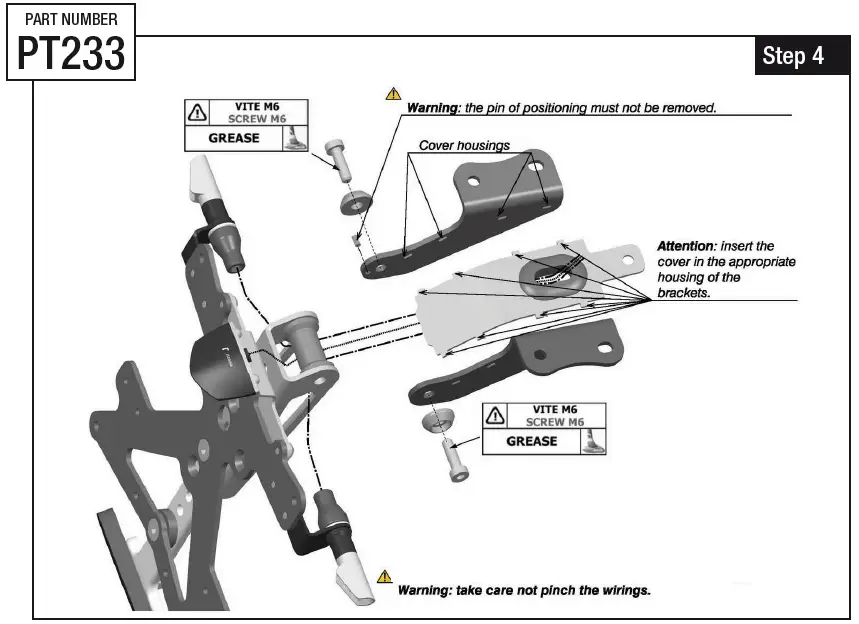 PART NUMBER
PT233

Step 4

VITE M6
SCREW M6
GREASE

Warning: the pin of positioning must not be removed.

Cover housings

Attention: insert the cover in the appropriate housing of the brackets.

VITE M6
SCREW M6
GREASE

Warning: take care not pinch the wirings.