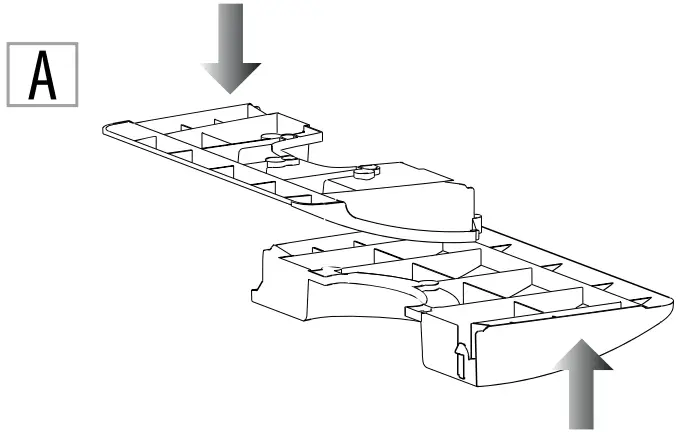 A