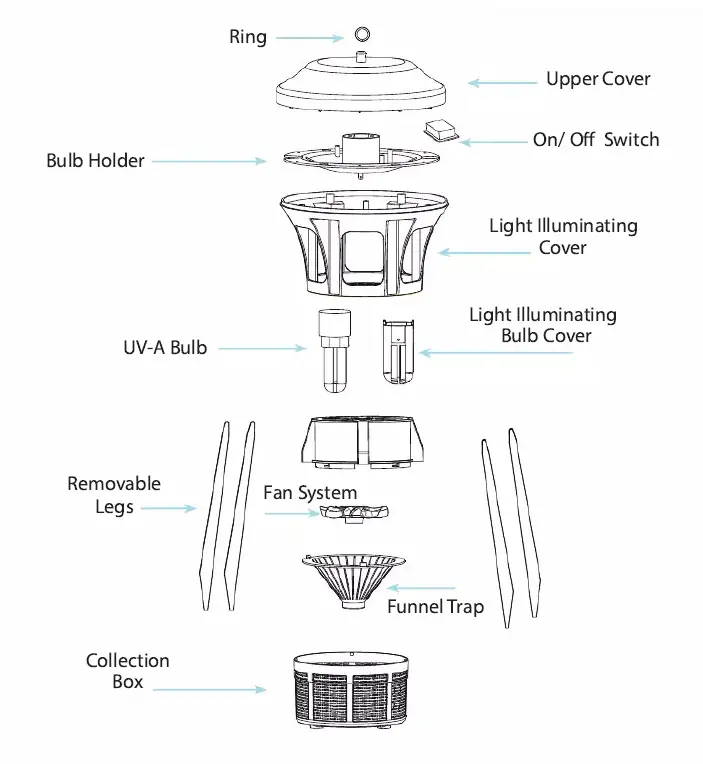 Ring

Upper Cover

On/ Off Switch

Bulb Holder

Light Illuminating Cover

Light Illuminating Bulb Cover

UV-A Bulb

Removable Legs

Fan System

Funnel Trap

Collection Box