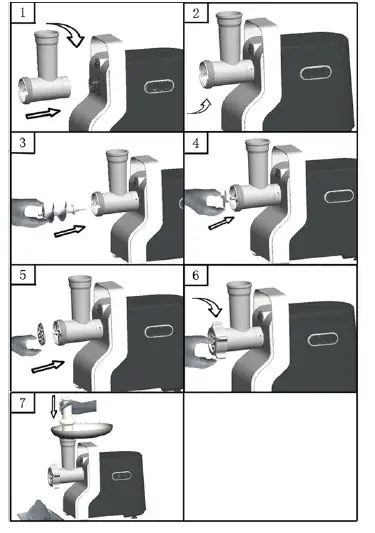 1

2

3

4

5

6

7