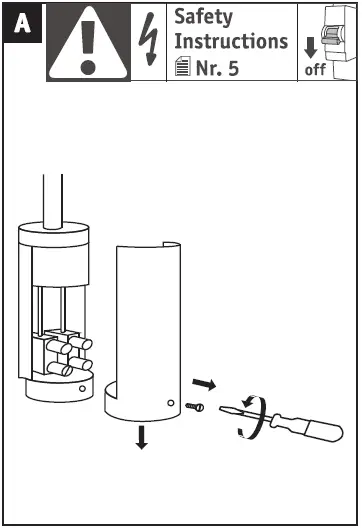 A

Safety Instructions
Nr. 5

off