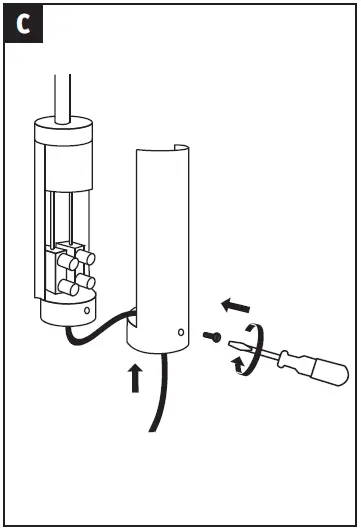 C