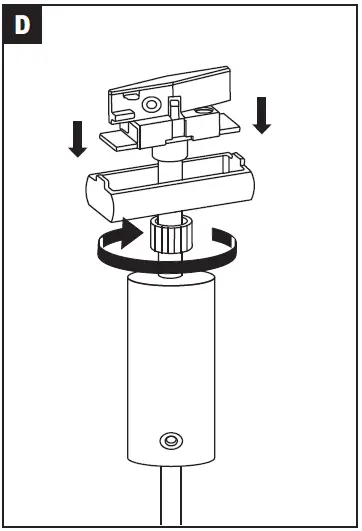 D