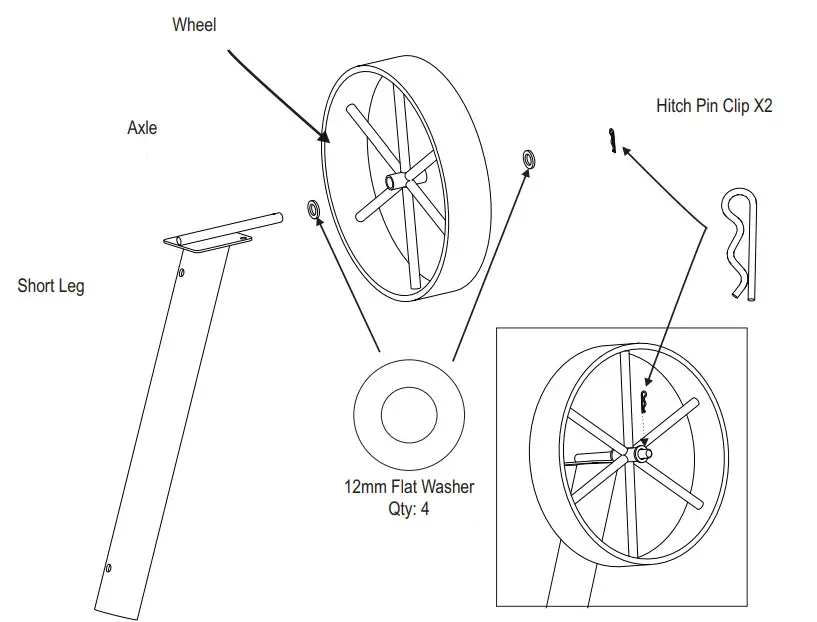 Wheel

Axle

Hitch Pin Clip X2

Short Leg

12mm Flat Washer
Qty: 4