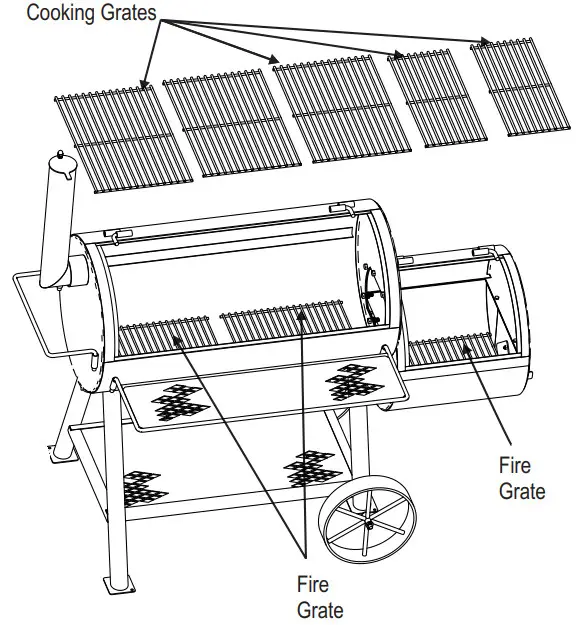 Cooking Grates

Fire Grate

Fire Grate