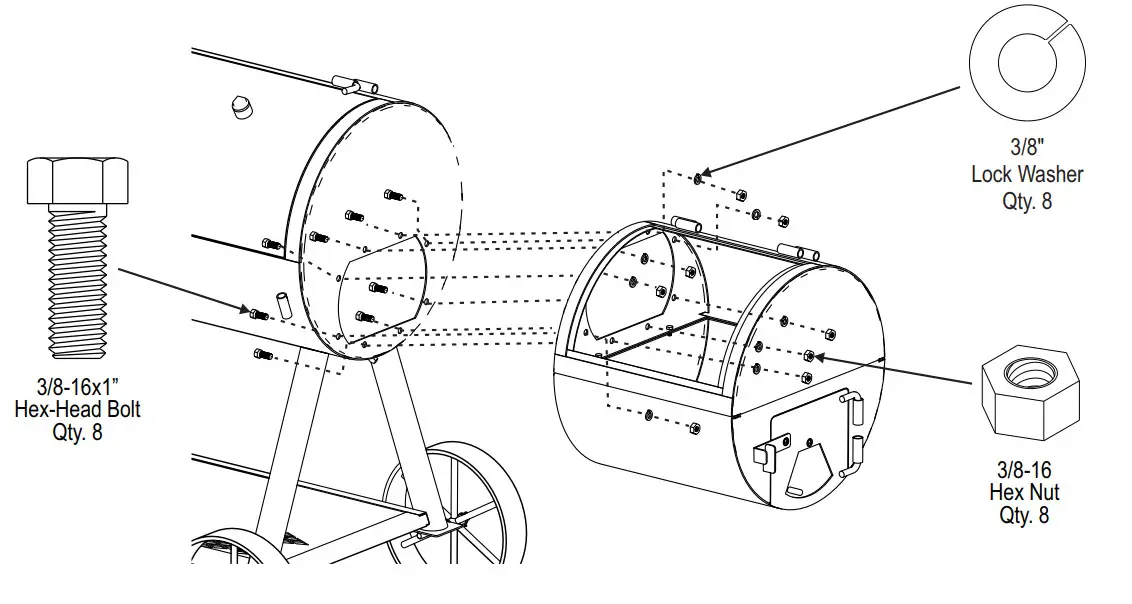 3/8"
Lock Washer
Qty. 8

3/8-16x1"
Hex-Head Bolt
Qty. 8

3/8-16
Hex Nut
Qty. 8