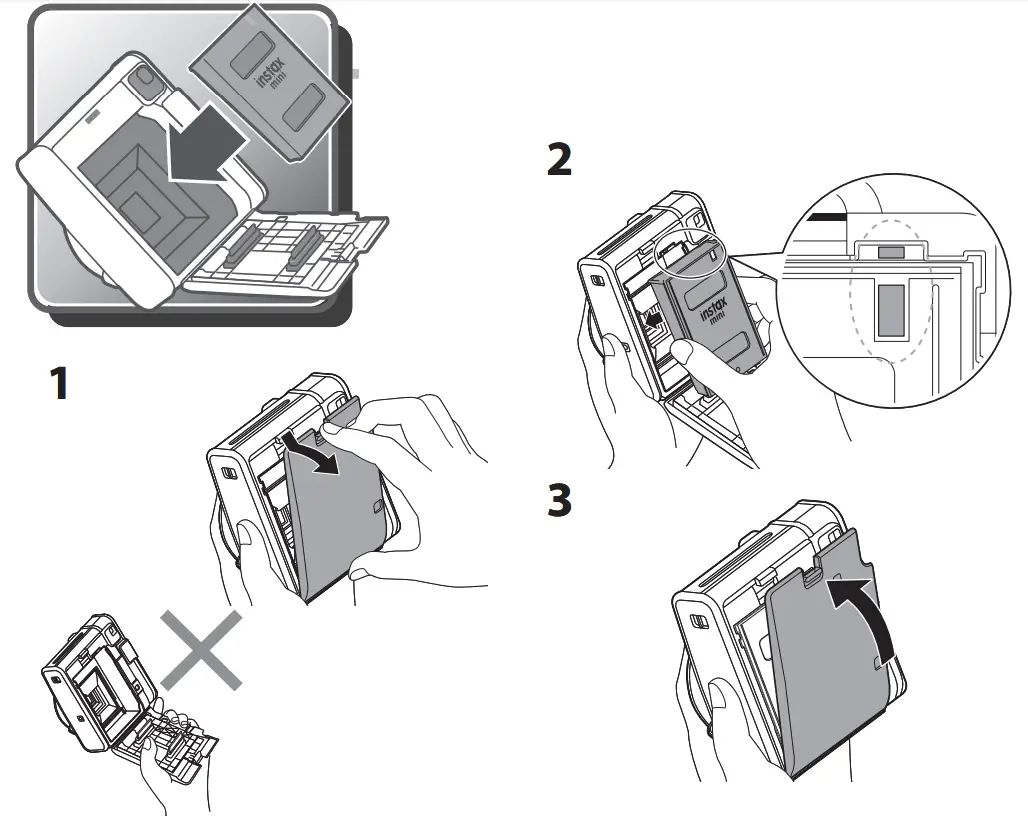 instax mini

2

instax mini

1

3