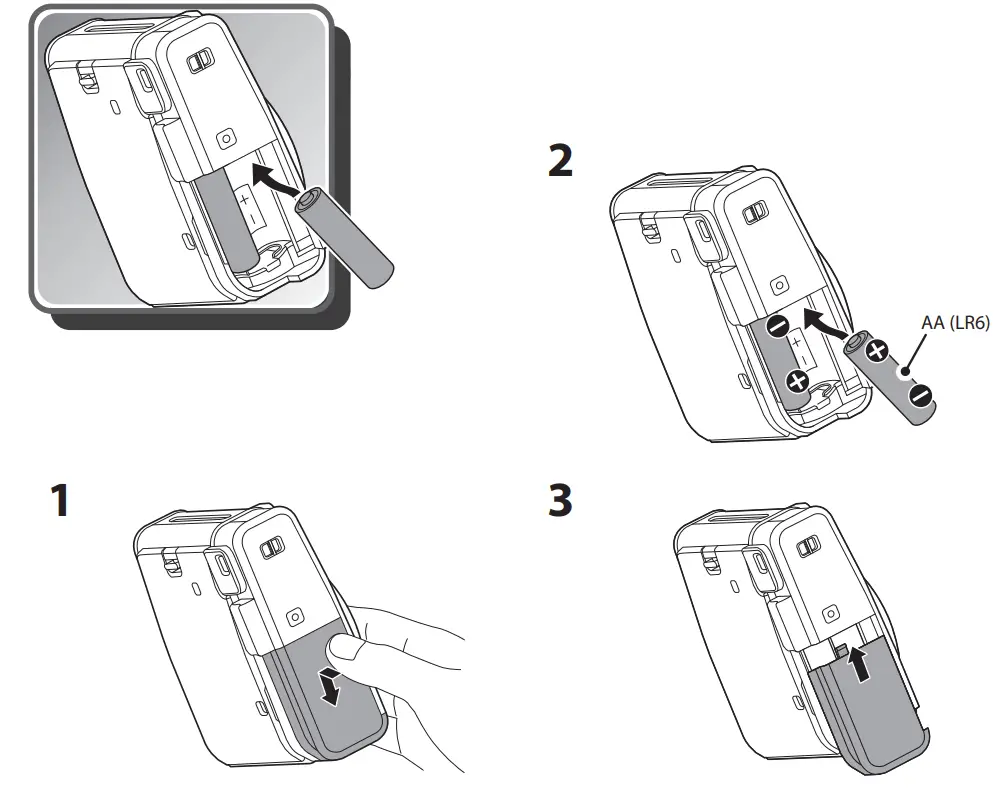 2

AA (LR6)

1

3