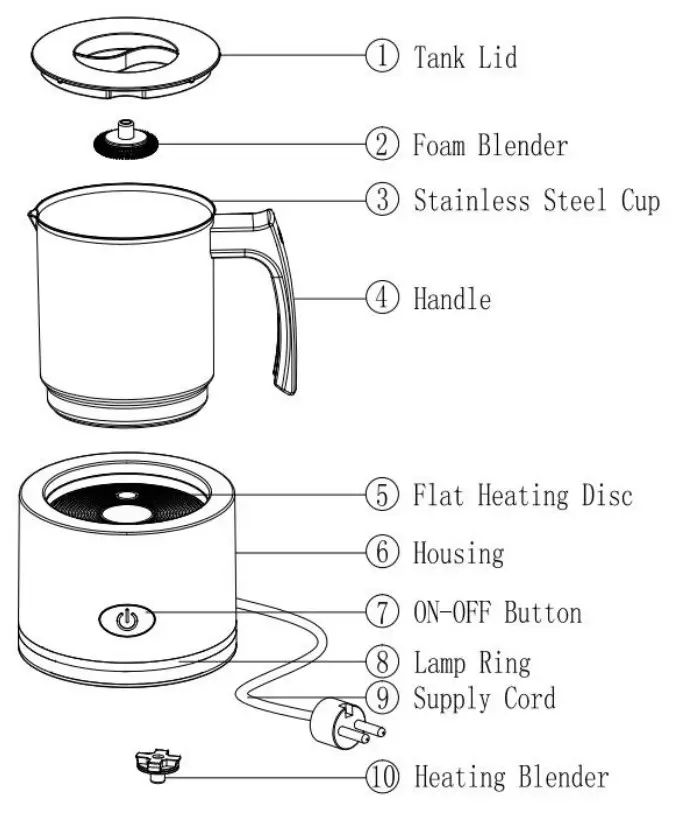 ① Tank Lid
② Foam Blender
③ Stainless Steel Cup
④ Handle
⑤ Flat Heating Disc
⑥ Housing
⑦ ON-OFF Button
⑧ Lamp Ring
⑨ Supply Cord
⑩ Heating Blender