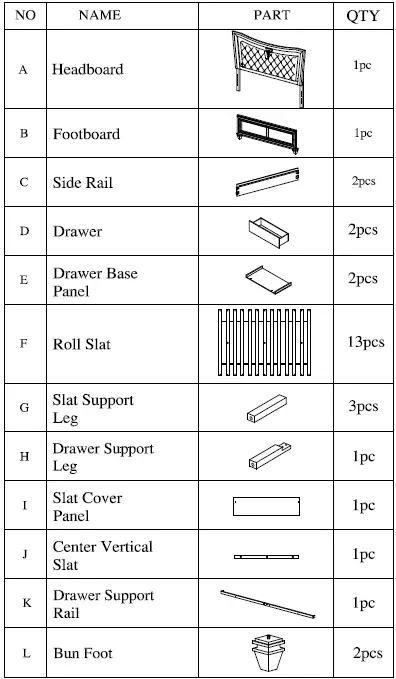 | NO | NAME | PART | QTY |
|---|---|---|---|
| A | Headboard | | 1pc |
| B | Footboard | | 1pc |
| C | Side Rail | | 2pcs |
| D | Drawer | | 2pcs |
| E | Drawer Base Panel | | 2pcs |
| F | Roll Slat | | 13pcs |
| G | Slat Support Leg | | 3pcs |
| H | Drawer Support Leg | | 1pc |
| I | Slat Cover Panel | | 1pc |
| J | Center Vertical Slat | | 1pc |
| K | Drawer Support Rail | | 1pc |
| L | Bun Foot | | 2pcs |