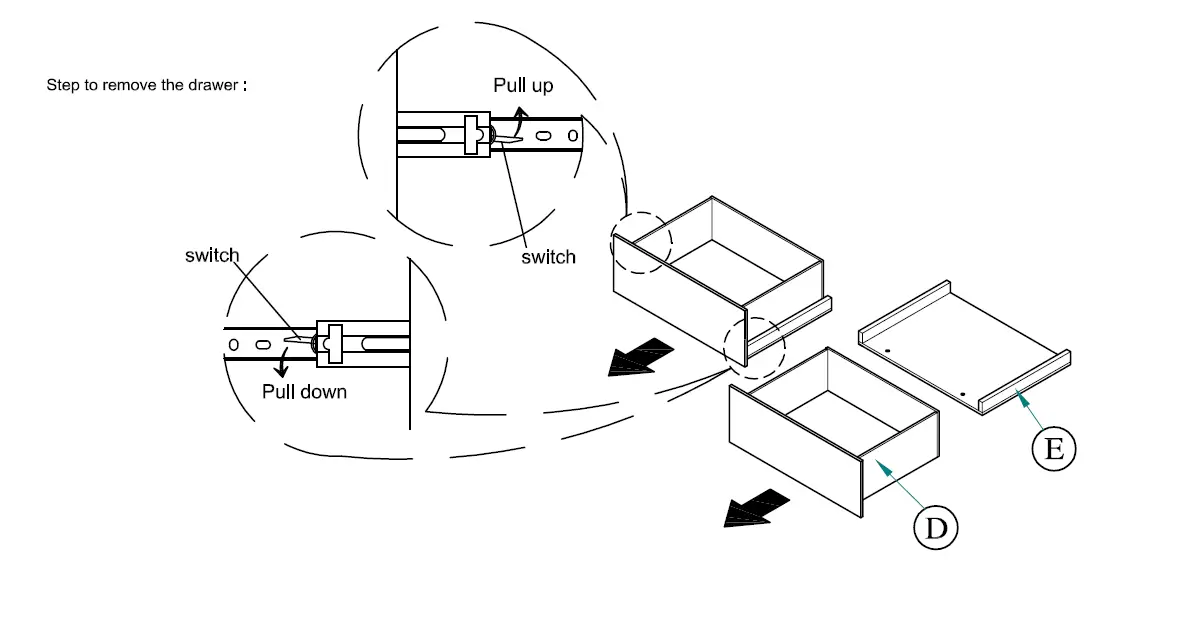 Step to remove the drawer :

Pull up

switch

switch

Pull down

E

D