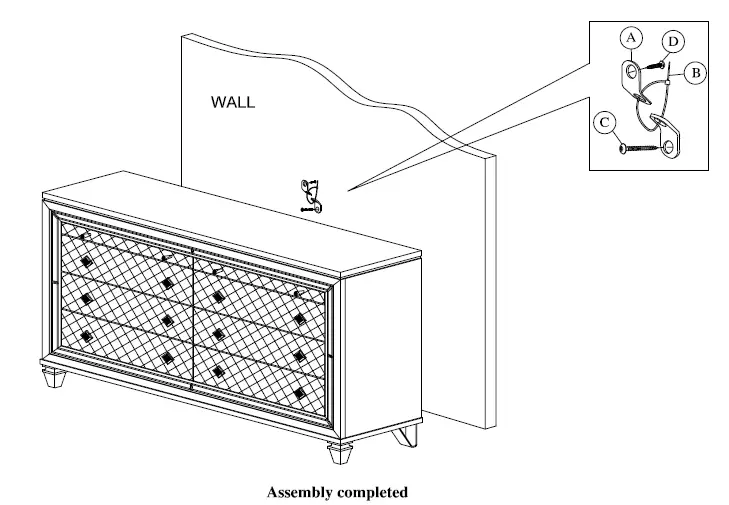 WALL

A

D

B

C

Assembly completed