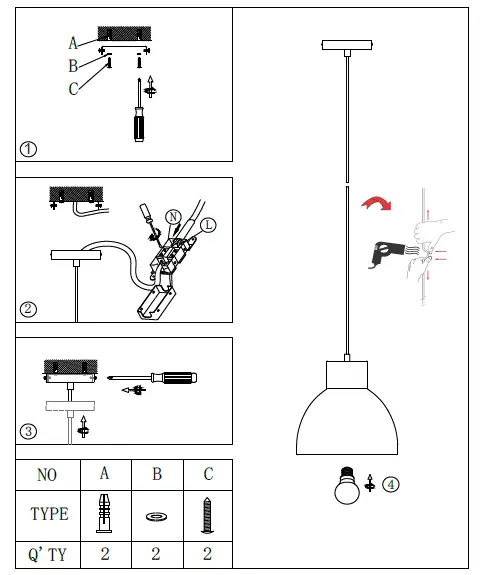 A
B
C
①

N
L
②

③

| NO | A | B | C |
|---|---|---|---|
| TYPE | | | |
| Q' TY | 2 | 2 | 2 |

④