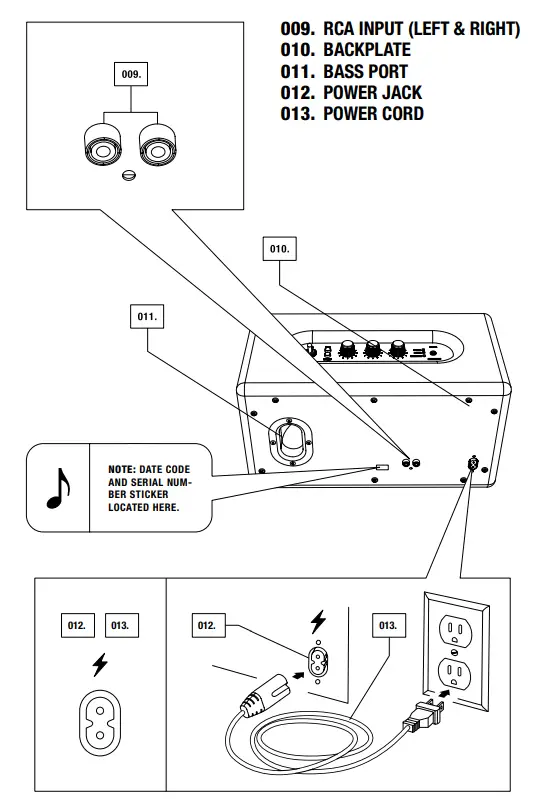 009. RCA INPUT (LEFT & RIGHT)
010. BACKPLATE
011. BASS PORT
012. POWER JACK
013. POWER CORD

009.

010.

011.

NOTE: DATE CODE AND SERIAL NUMBER STICKER LOCATED HERE.

012. 013.

012.

013.