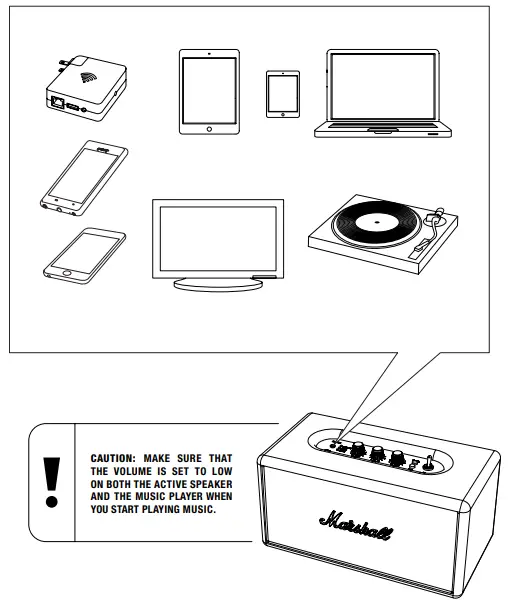 !

CAUTION: MAKE SURE THAT THE VOLUME IS SET TO LOW ON BOTH THE ACTIVE SPEAKER AND THE MUSIC PLAYER WHEN YOU START PLAYING MUSIC.

Marshall