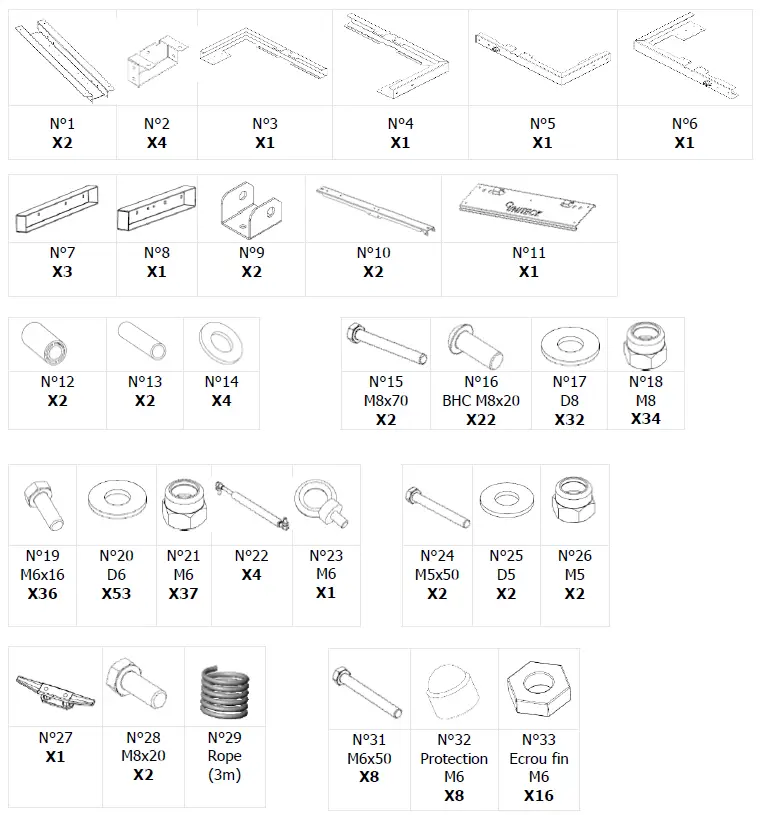 | N°1 X2 | N°2 X4 | N°3 X1 | N°4 X1 | N°5 X1 | N°6 X1 |
|---|---|---|---|---|---|

UNITECK

| N°7 X3 | N°8 X1 | N°9 X2 | N°10 X2 | N°11 X1 |
|---|---|---|---|---|

| N°12 X2 | N°13 X2 | N°14 X4 |
|---|---|---|

| N°15 M8x70 X2 | N°16 BHC M8x20 X22 | N°17 D8 X32 | N°18 M8 X34 |
|---|---|---|---|

| N°19 M6x16 X36 | N°20 D6 X53 | N°21 M6 X37 | N°22 X4 | N°23 M6 X1 |
|---|---|---|---|---|

| N°24 M5x50 X2 | N°25 D5 X2 | N°26 M5 X2 |
|---|---|---|

| N°27 X1 | N°28 M8x20 X2 | N°29 Rope (3m) |
|---|---|---|

| N°31 M6x50 X8 | N°32 Protection M6 X8 | N°33 Ecrou fin M6 X16 |
|---|---|---|