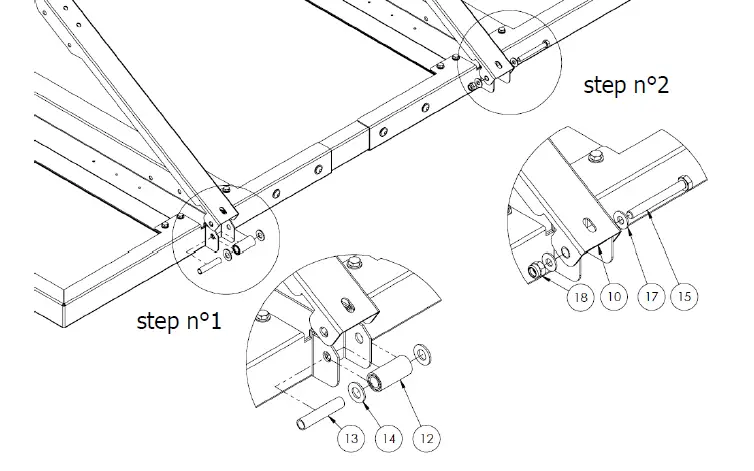 step n°2

18 10 17 15

step n°1

13 14 12