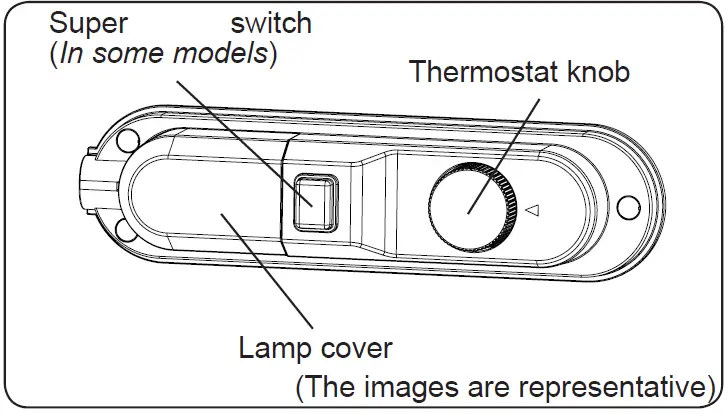 Super switch
(In some models)

Thermostat knob

Lamp cover

(The images are representative)