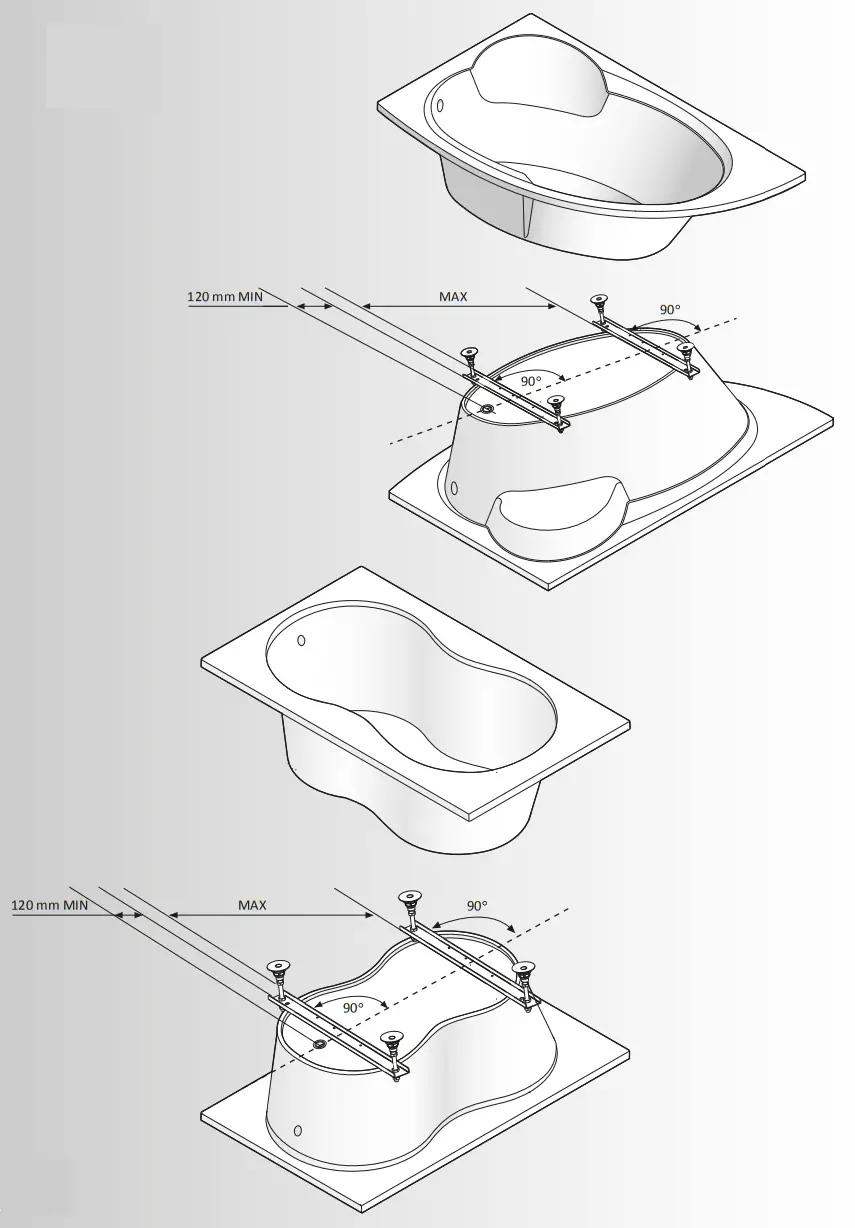 120 mm MIN
MAX
90°
90°

120 mm MIN
MAX
90°
90°