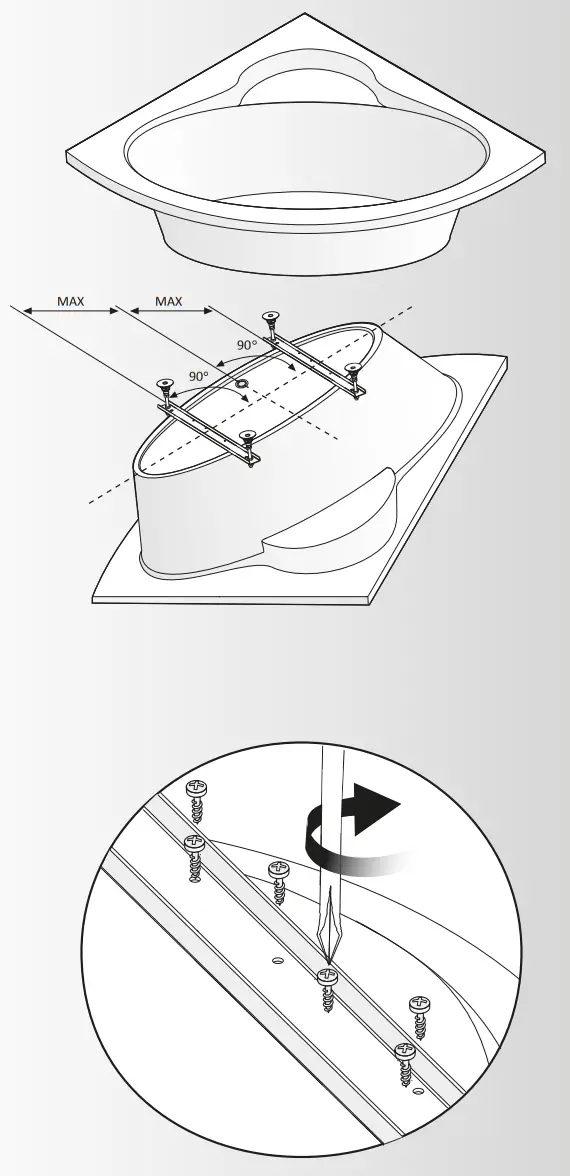 MAX
MAX
90°
90°