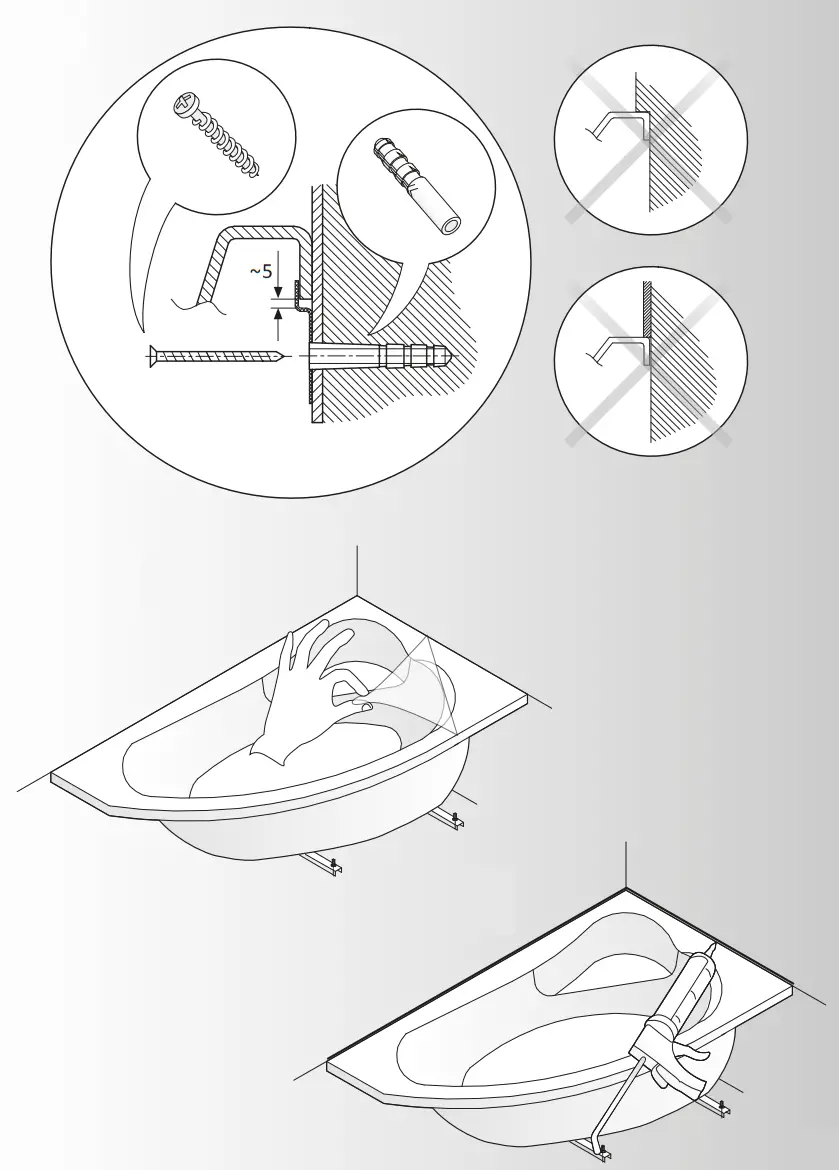 ~5