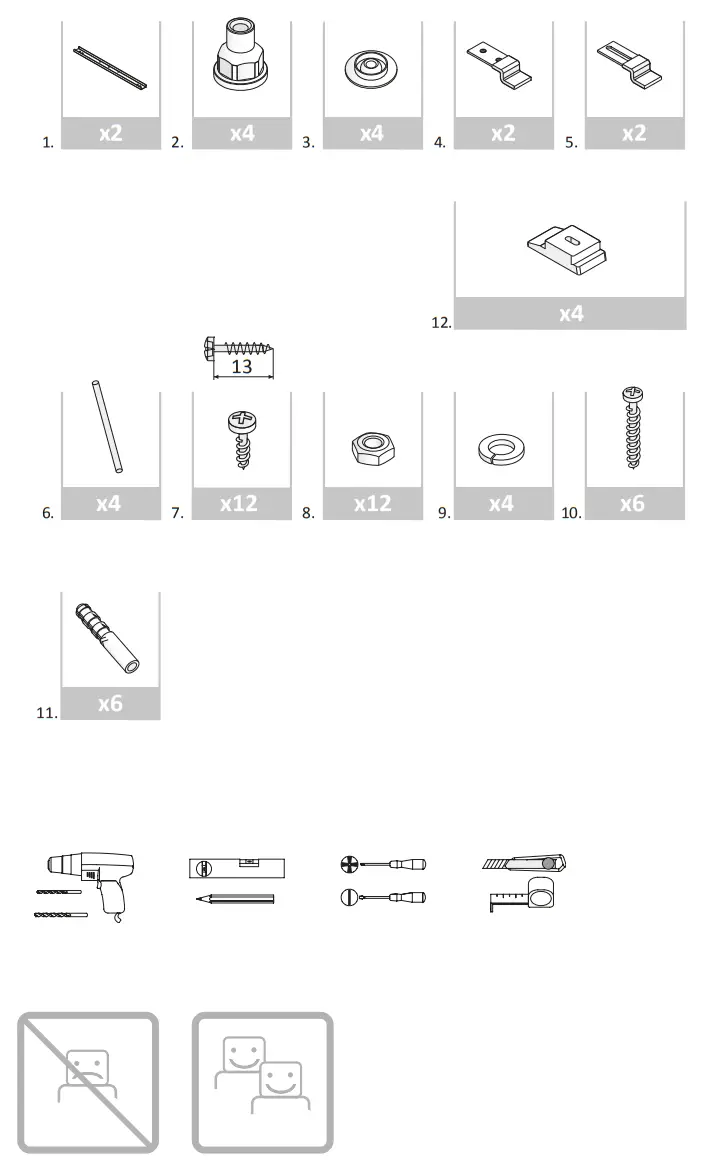 1. x2
2. x4
3. x4
4. x2
5. x2

12. x4

13

6. x4
7. x12
8. x12
9. x4
10. x6

11. x6