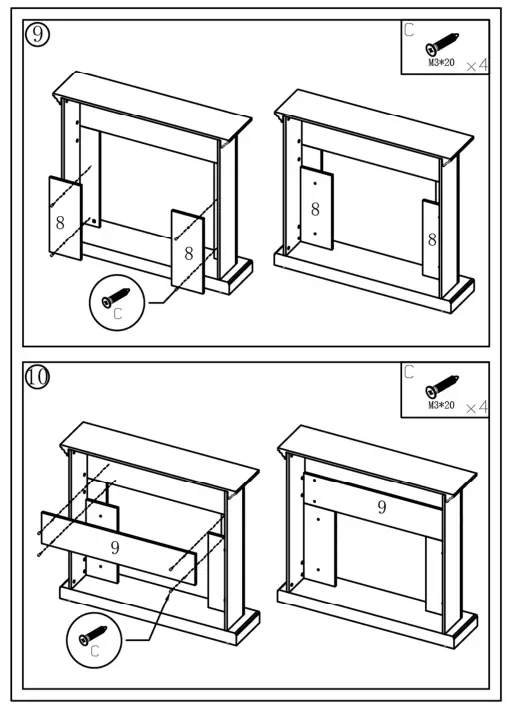 9

C
M3*20 ×4

8
8
C
8
8

10

C
M3*20 ×4

9
C
9