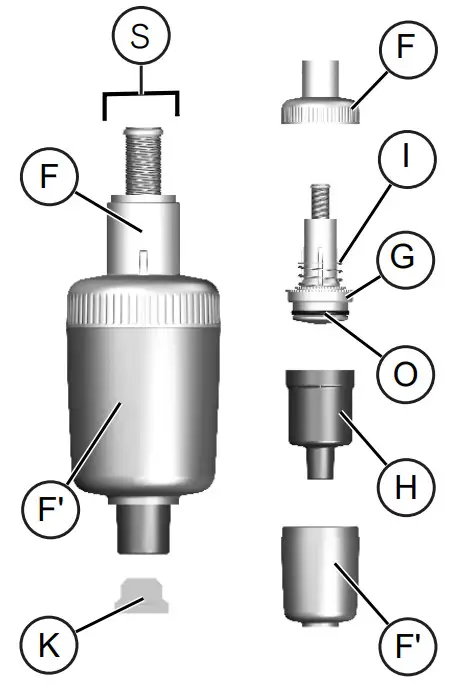 S
F
F'
K
F
I
G
O
H
F'