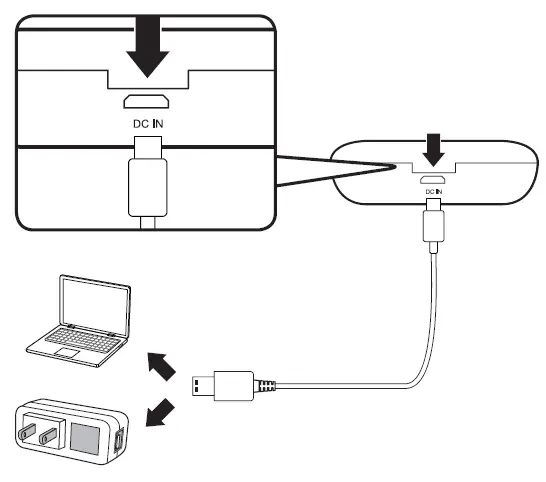 DC IN

DC IN