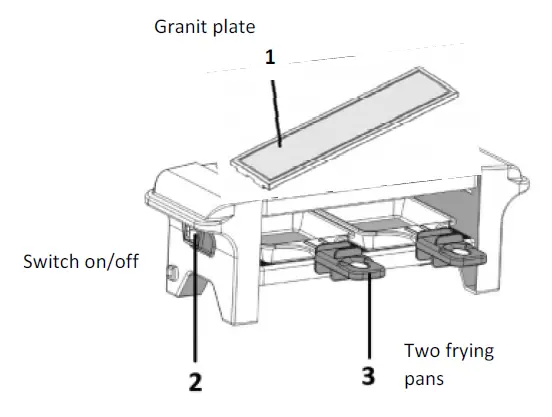 Granit plate

1

Switch on/off

2

3

Two frying pans