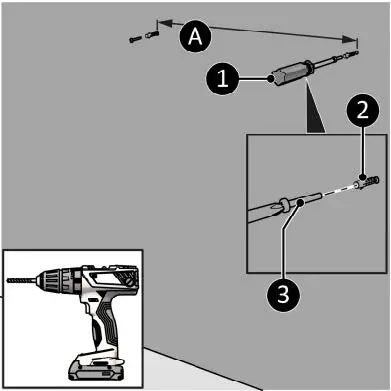 A
1
2
3