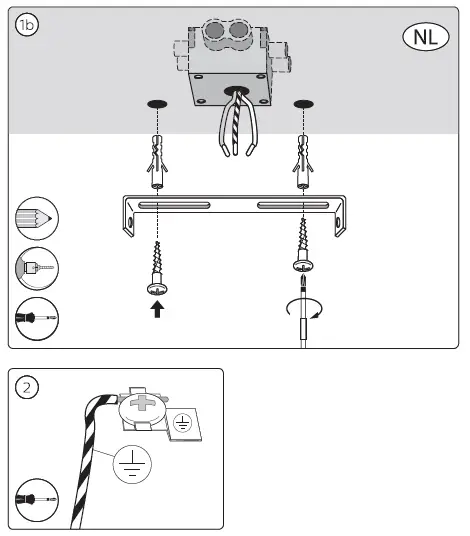 1b

NL

2